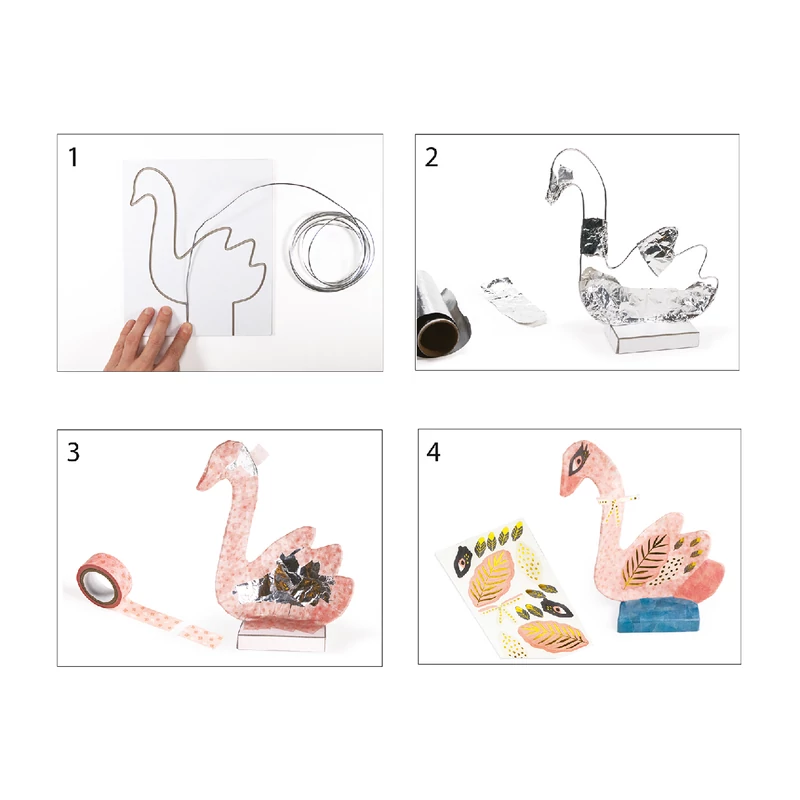 1

2

3

4